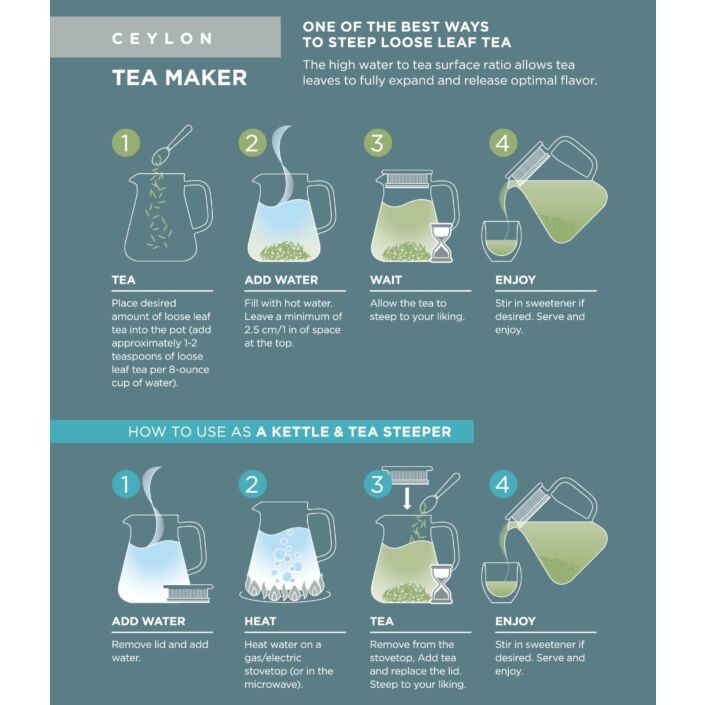 CEYLON

TEA MAKER

ONE OF THE BEST WAYS TO STEEP LOOSE LEAF TEA

The high water to tea surface ratio allows tea leaves to fully expand and release optimal flavor.

1

TEA

Place desired amount of loose leaf tea into the pot (add approximately 1-2 teaspoons of loose leaf tea per 8-ounce cup of water).

2

ADD WATER

Fill with hot water. Leave a minimum of 2.5 cm/1 in of space at the top.

3

WAIT

Allow the tea to steep to your liking.

4

ENJOY

Stir in sweetener if desired. Serve and enjoy.

HOW TO USE AS A KETTLE & TEA STEEPER

1

ADD WATER

Remove lid and add water.

2

HEAT

Heat water on a gas/electric stovetop (or in the microwave).

3

TEA

Remove from the stovetop, Add tea and replace the lid. Steep to your liking.

4

ENJOY

Stir in sweetener if desired. Serve and enjoy.